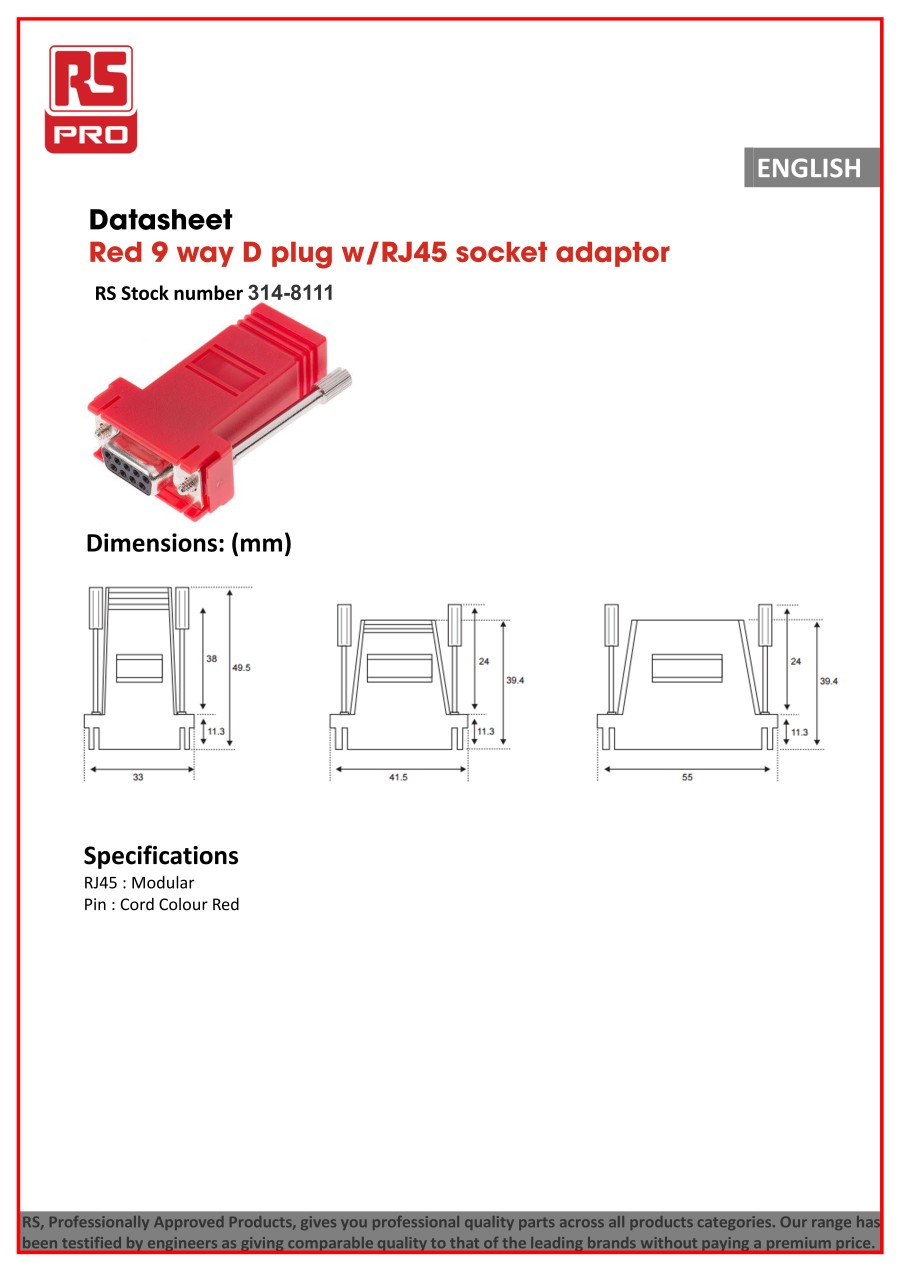 RS PRO

ENGLISH

Datasheet
Red 9 way D plug w/RJ45 socket adaptor

RS Stock number 314-8111

Dimensions: (mm)

38
49.5
11.3
33

24
39.4
11.3
41.5

24
39.4
11.3
55

Specifications
RJ45 : Modular
Pin : Cord Colour Red

RS, Professionally Approved Products, gives you professional quality parts across all products categories. Our range has been testified by engineers as giving comparable quality to that of the leading brands without paying a premium price.