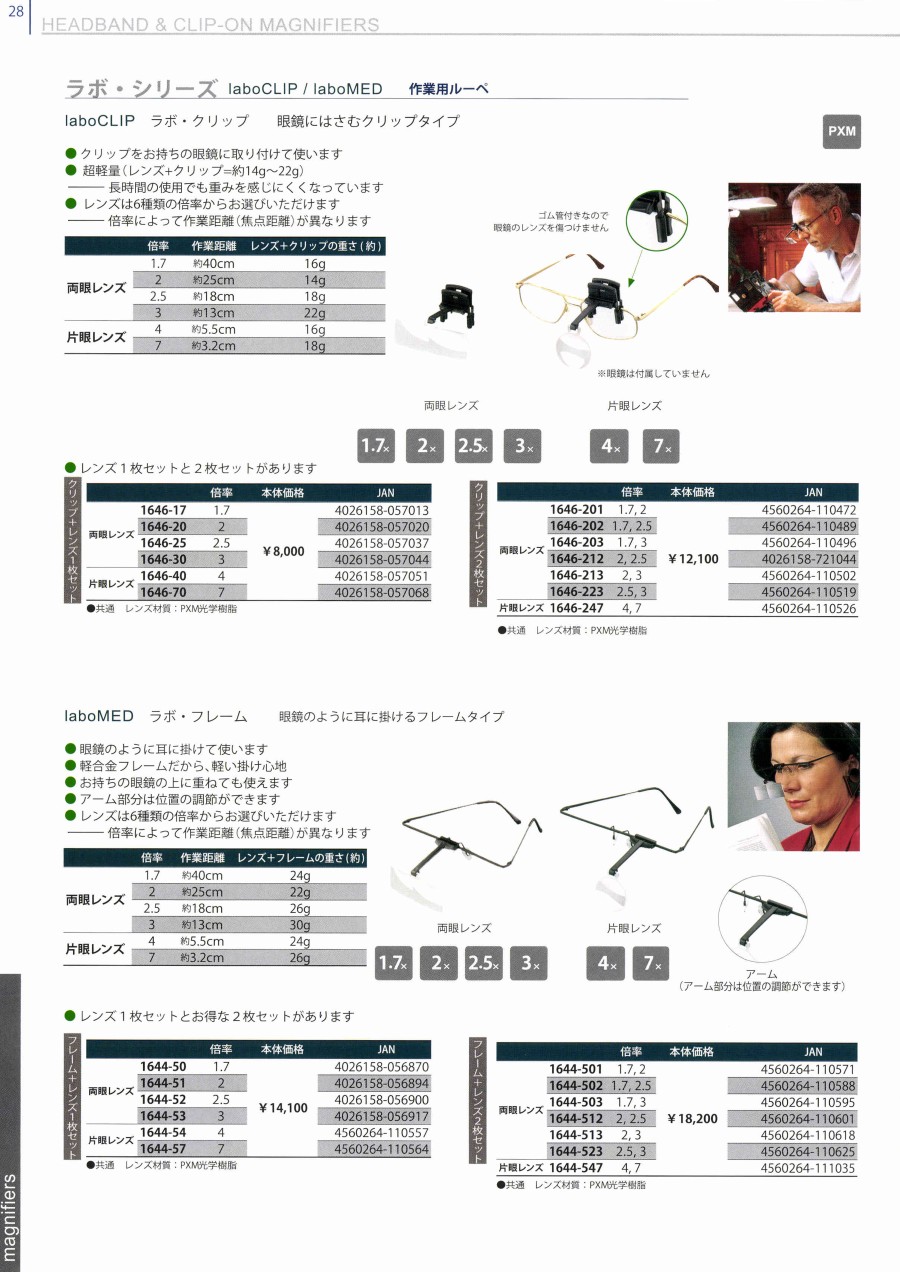 28 HEADBAND & CLIP-ON MAGNIFIERS

ラボ・シリーズ laboCLIP / laboMED 作業用ルーペ

laboCLIP ラボ・クリップ 眼鏡にはさむクリップタイプ

PXM

● クリップをお持ちの眼鏡に取り付けて使います
● 超軽量（レンズ+クリップ=約14g～22g）
—— 長時間の使用でも重みを感じにくくなっています
● レンズは6種類の倍率からお選びいただけます
—— 倍率によって作業距離（焦点距離）が異なります

| | 倍率 | 作業距離 | レンズ+クリップの重さ（約） |
|---|---|---|---|
| 両眼レンズ | 1.7 | 約40cm | 16g |
| | 2 | 約25cm | 14g |
| | 2.5 | 約18cm | 18g |
| | 3 | 約13cm | 22g |
| 片眼レンズ | 4 | 約5.5cm | 16g |
| | 7 | 約3.2cm | 18g |

ゴム管付きなので眼鏡のレンズを傷つけません

※眼鏡は付属していません

両眼レンズ 片眼レンズ

1.7× 2× 2.5× 3× 4× 7×

● レンズ１枚セットと２枚セットがあります

クリップ+レンズ1枚セット

| | | 倍率 | 本体価格 | JAN |
|---|---|---|---|---|
| 両眼レンズ | 1646-17 | 1.7 | ¥8,000 | 4026158-057013 |
| | 1646-20 | 2 | | 4026158-057020 |
| | 1646-25 | 2.5 | | 4026158-057037 |
| | 1646-30 | 3 | | 4026158-057044 |
| 片眼レンズ | 1646-40 | 4 | | 4026158-057051 |
| | 1646-70 | 7 | | 4026158-057068 |

●共通 レンズ材質：PXM光学樹脂

クリップ+レンズ2枚セット

| | | 倍率 | 本体価格 | JAN |
|---|---|---|---|---|
| 両眼レンズ | 1646-201 | 1.7, 2 | ¥12,100 | 4560264-110472 |
| | 1646-202 | 1.7, 2.5 | | 4560264-110489 |
| | 1646-203 | 1.7, 3 | | 4560264-110496 |
| | 1646-212 | 2, 2.5 | | 4026158-721044 |
| | 1646-213 | 2, 3 | | 4560264-110502 |
| | 1646-223 | 2.5, 3 | | 4560264-110519 |
| 片眼レンズ | 1646-247 | 4, 7 | | 4560264-110526 |

●共通 レンズ材質：PXM光学樹脂

laboMED ラボ・フレーム 眼鏡のように耳に掛けるフレームタイプ

● 眼鏡のように耳に掛けて使います
● 軽合金フレームだから、軽い掛け心地
● お持ちの眼鏡の上に重ねても使えます
● アーム部分は位置の調節ができます
● レンズは6種類の倍率からお選びいただけます
—— 倍率によって作業距離（焦点距離）が異なります

| | 倍率 | 作業距離 | レンズ+フレームの重さ（約） |
|---|---|---|---|
| 両眼レンズ | 1.7 | 約40cm | 24g |
| | 2 | 約25cm | 22g |
| | 2.5 | 約18cm | 26g |
| | 3 | 約13cm | 30g |
| 片眼レンズ | 4 | 約5.5cm | 24g |
| | 7 | 約3.2cm | 26g |

両眼レンズ 片眼レンズ

1.7× 2× 2.5× 3× 4× 7×

アーム
（アーム部分は位置の調節ができます）

● レンズ１枚セットとお得な２枚セットがあります

フレーム+レンズ1枚セット

| | | 倍率 | 本体価格 | JAN |
|---|---|---|---|---|
| 両眼レンズ | 1644-50 | 1.7 | ¥14,100 | 4026158-056870 |
| | 1644-51 | 2 | | 4026158-056894 |
| | 1644-52 | 2.5 | | 4026158-056900 |
| | 1644-53 | 3 | | 4026158-056917 |
| 片眼レンズ | 1644-54 | 4 | | 4560264-110557 |
| | 1644-57 | 7 | | 4560264-110564 |

●共通 レンズ材質：PXM光学樹脂

フレーム+レンズ2枚セット

| | | 倍率 | 本体価格 | JAN |
|---|---|---|---|---|
| 両眼レンズ | 1644-501 | 1.7, 2 | ¥18,200 | 4560264-110571 |
| | 1644-502 | 1.7, 2.5 | | 4560264-110588 |
| | 1644-503 | 1.7, 3 | | 4560264-110595 |
| | 1644-512 | 2, 2.5 | | 4560264-110601 |
| | 1644-513 | 2, 3 | | 4560264-110618 |
| | 1644-523 | 2.5, 3 | | 4560264-110625 |
| 片眼レンズ | 1644-547 | 4, 7 | | 4560264-111035 |

●共通 レンズ材質：PXM光学樹脂

magnifiers