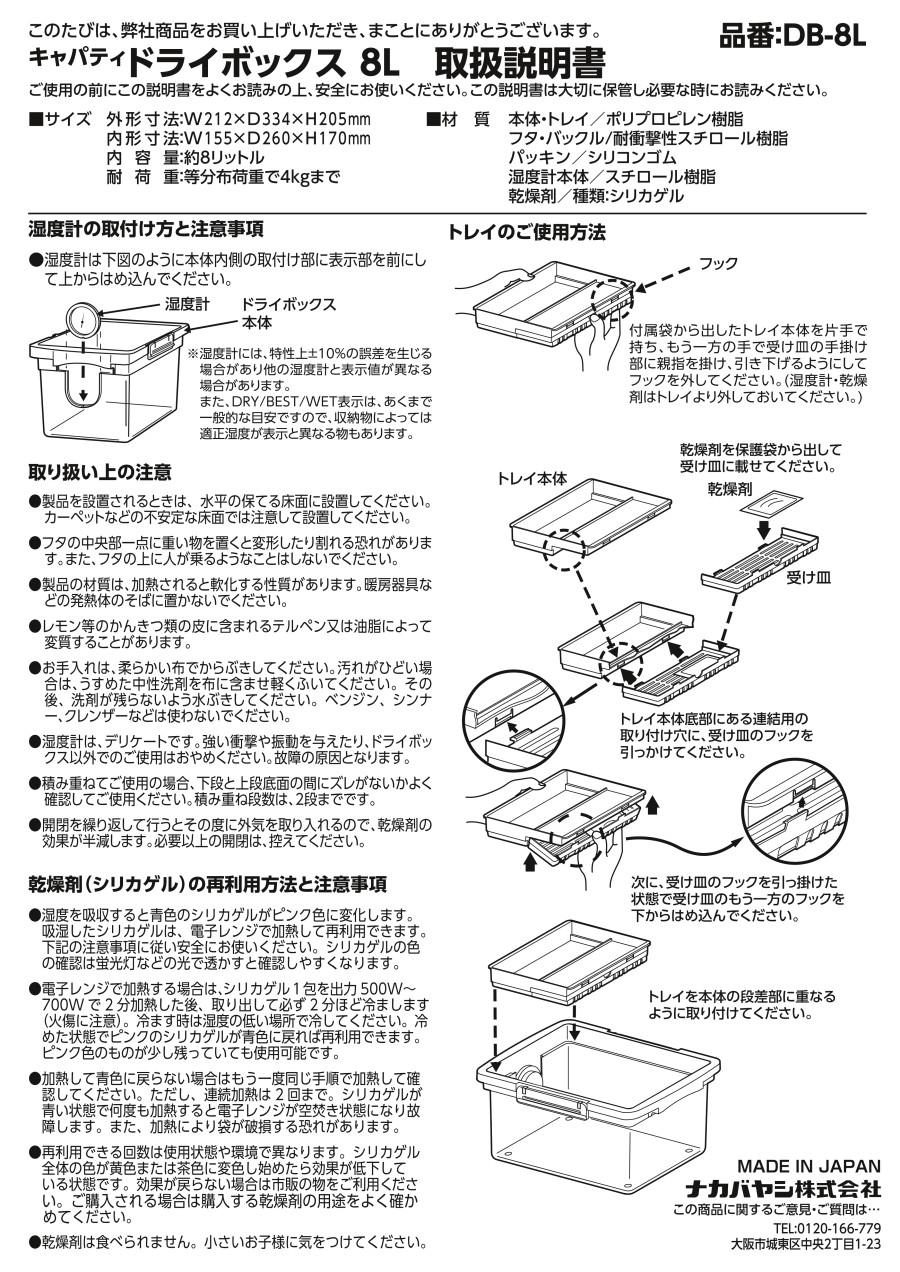 このたびは、弊社商品をお買い上げいただき、まことにありがとうございます。

品番:DB-8L

キャパティドライボックス 8L 取扱説明書

ご使用の前にこの説明書をよくお読みの上、安全にお使いください。この説明書は大切に保管し必要な時にお読みください。

■サイズ 外形寸法:W212×D334×H205㎜
内形寸法:W155×D260×H170㎜
内 容 量:約8リットル
耐 荷 重:等分布荷重で4kgまで

■材 質 本体・トレイ／ポリプロピレン樹脂
フタ・バックル/耐衝撃性スチロール樹脂
パッキン／シリコンゴム
湿度計本体／スチロール樹脂
乾燥剤／種類:シリカゲル

湿度計の取付け方と注意事項

●湿度計は下図のように本体内側の取付け部に表示部を前にして上からはめ込んでください。

湿度計
ドライボックス本体

※湿度計には、特性上±10%の誤差を生じる場合があり他の湿度計と表示値が異なる場合があります。
また、DRY/BEST/WET表示は、あくまで一般的な目安ですので、収納物によっては適正湿度が表示と異なる物もあります。

取り扱い上の注意

●製品を設置されるときは、水平の保てる床面に設置してください。カーペットなどの不安定な床面では注意して設置してください。

●フタの中央部一点に重い物を置くと変形したり割れる恐れがあります。また、フタの上に人が乗るようなことはしないでください。

●製品の材質は、加熱されると軟化する性質があります。暖房器具などの発熱体のそばに置かないでください。

●レモン等のかんきつ類の皮に含まれるテルペン又は油脂によって変質することがあります。

●お手入れは、柔らかい布でからぶきしてください。汚れがひどい場合は、うすめた中性洗剤を布に含ませ軽くふいてください。その後、洗剤が残らないよう水ぶきしてください。ベンジン、シンナー、クレンザーなどは使わないでください。

●湿度計は、デリケートです。強い衝撃や振動を与えたり、ドライボックス以外でのご使用はおやめください。故障の原因となります。

●積み重ねてご使用の場合、下段と上段底面の間にズレがないかよく確認してご使用ください。積み重ね段数は、2段までです。

●開閉を繰り返して行うとその度に外気を取り入れるので、乾燥剤の効果が半減します。必要以上の開閉は、控えてください。

乾燥剤（シリカゲル）の再利用方法と注意事項

●湿度を吸収すると青色のシリカゲルがピンク色に変化します。吸湿したシリカゲルは、電子レンジで加熱して再利用できます。下記の注意事項に従い安全にお使いください。シリカゲルの色の確認は蛍光灯などの光で透かすと確認しやすくなります。

●電子レンジで加熱する場合は、シリカゲル1包を出力500W～700Wで2分加熱した後、取り出して必ず2分ほど冷まします（火傷に注意）。冷ます時は湿度の低い場所で冷してください。冷めた状態でピンクのシリカゲルが青色に戻れば再利用できます。ピンク色のものが少し残っていても使用可能です。

●加熱して青色に戻らない場合はもう一度同じ手順で加熱して確認してください。ただし、連続加熱は2回まで。シリカゲルが青い状態で何度も加熱すると電子レンジが空焚き状態になり故障します。また、加熱により袋が破損する恐れがあります。

●再利用できる回数は使用状態や環境で異なります。シリカゲル全体の色が黄色または茶色に変色し始めたら効果が低下している状態です。効果が戻らない場合は市販の物をご利用ください。ご購入される場合は購入する乾燥剤の用途をよく確かめてください。

●乾燥剤は食べられません。小さいお子様に気をつけてください。

トレイのご使用方法

フック

付属袋から出したトレイ本体を片手で持ち、もう一方の手で受け皿の手掛け部に親指を掛け、引き下げるようにしてフックを外してください。(湿度計・乾燥剤はトレイより外しておいてください。)

乾燥剤を保護袋から出して受け皿に載せてください。

トレイ本体

乾燥剤

受け皿

トレイ本体底部にある連結用の取り付け穴に、受け皿のフックを引っかけてください。

次に、受け皿のフックを引っ掛けた状態で受け皿のもう一方のフックを下からはめ込んでください。

トレイを本体の段差部に重なるように取り付けてください。

MADE IN JAPAN
ナカバヤシ株式会社
この商品に関するご意見・ご質問は…
TEL:0120-166-779
大阪市城東区中央2丁目1-23