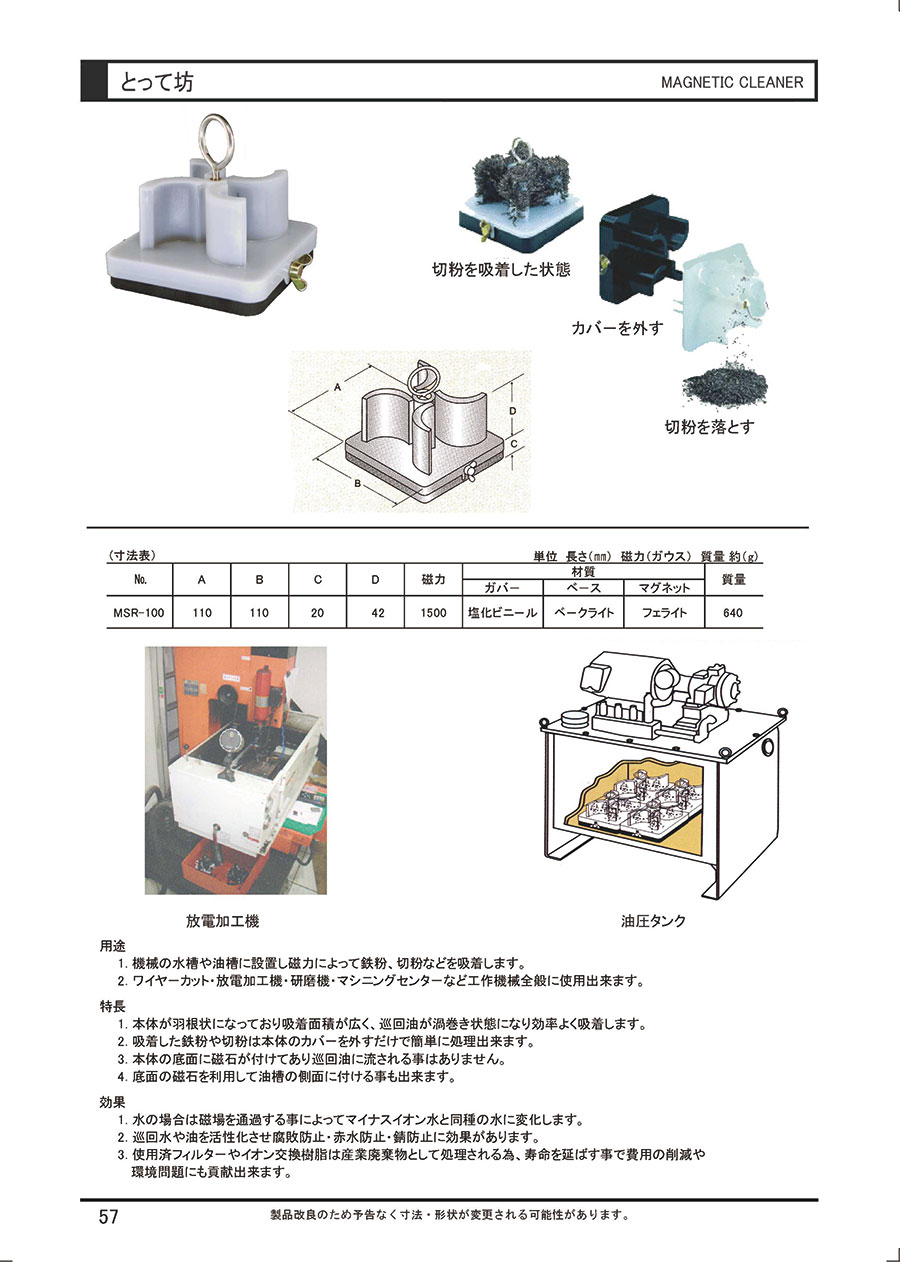 とって坊

MAGNETIC CLEANER

切粉を吸着した状態

カバーを外す

切粉を落とす

A
B
C
D

（寸法表）

単位 長さ（mm） 磁力（ガウス） 質量 約（g）

| No. | A | B | C | D | 磁力 | 材質 ガバー | 材質 ベース | 材質 マグネット | 質量 |
|---|---|---|---|---|---|---|---|---|---|
| MSR-100 | 110 | 110 | 20 | 42 | 1500 | 塩化ビニール | ベークライト | フェライト | 640 |

放電加工機

油圧タンク

用途
1. 機械の水槽や油槽に設置し磁力によって鉄粉、切粉などを吸着します。
2. ワイヤーカット・放電加工機・研磨機・マシニングセンターなど工作機械全般に使用出来ます。

特長
1. 本体が羽根状になっており吸着面積が広く、巡回油が渦巻き状態になり効率よく吸着します。
2. 吸着した鉄粉や切粉は本体のカバーを外すだけで簡単に処理出来ます。
3. 本体の底面に磁石が付けてあり巡回油に流される事はありません。
4. 底面の磁石を利用して油槽の側面に付ける事も出来ます。

効果
1. 水の場合は磁場を通過する事によってマイナスイオン水と同種の水に変化します。
2. 巡回水や油を活性化させ腐敗防止・赤水防止・錆防止に効果があります。
3. 使用済フィルターやイオン交換樹脂は産業廃棄物として処理される為、寿命を延ばす事で費用の削減や環境問題にも貢献出来ます。

57

製品改良のため予告なく寸法・形状が変更される可能性があります。