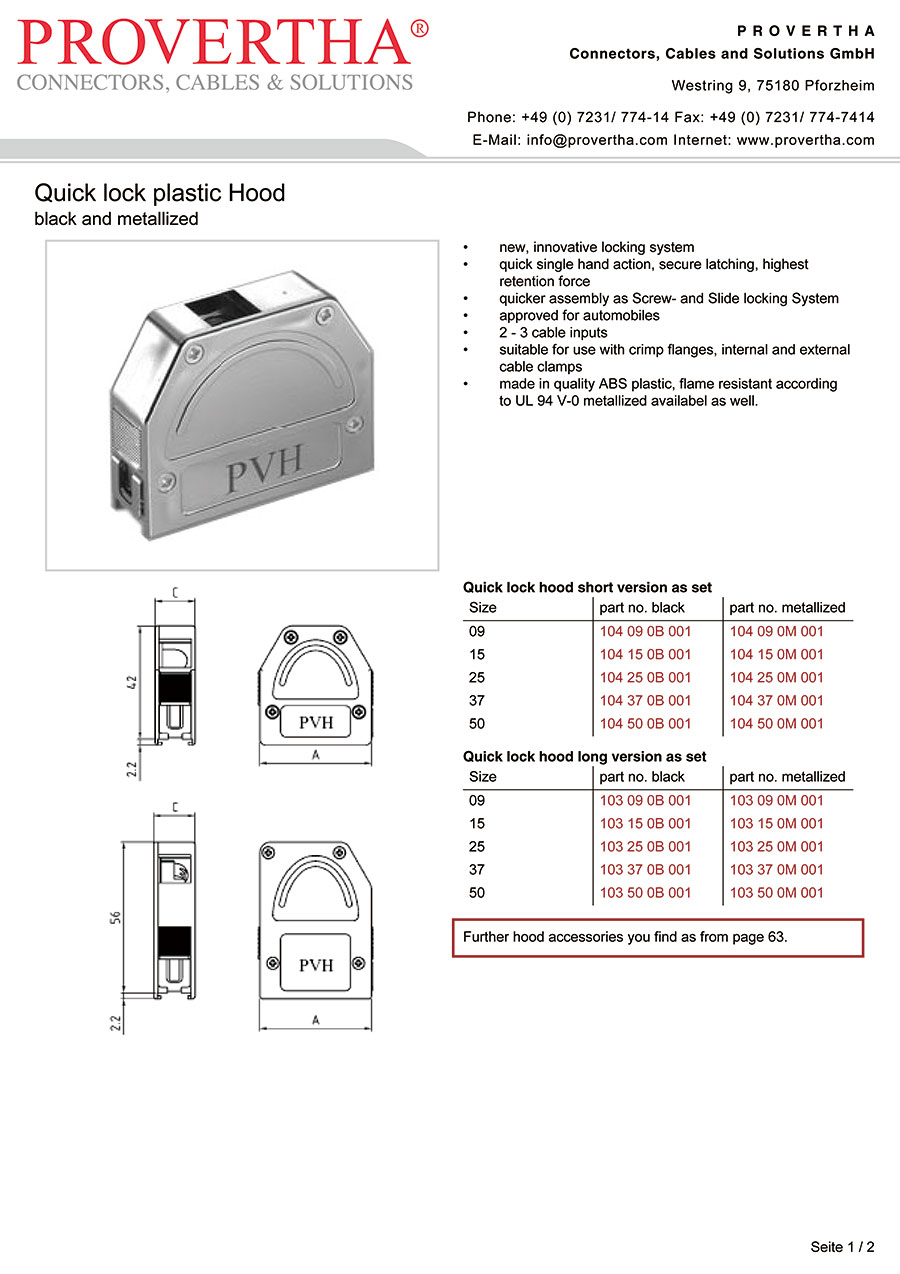 PROVERTHA®
CONNECTORS, CABLES & SOLUTIONS

PROVERTHA
Connectors, Cables and Solutions GmbH
Westring 9, 75180 Pforzheim
Phone: +49 (0) 7231/ 774-14 Fax: +49 (0) 7231/ 774-7414
E-Mail: info@provertha.com Internet: www.provertha.com

Quick lock plastic Hood
black and metallized

PVH

• new, innovative locking system
• quick single hand action, secure latching, highest retention force
• quicker assembly as Screw- and Slide locking System
• approved for automobiles
• 2 - 3 cable inputs
• suitable for use with crimp flanges, internal and external cable clamps
• made in quality ABS plastic, flame resistant according to UL 94 V-0 metallized availabel as well.

C
42
2.2
PVH
A

C
56
2.2
PVH
A

Quick lock hood short version as set

| Size | part no. black | part no. metallized |
|---|---|---|
| 09 | 104 09 0B 001 | 104 09 0M 001 |
| 15 | 104 15 0B 001 | 104 15 0M 001 |
| 25 | 104 25 0B 001 | 104 25 0M 001 |
| 37 | 104 37 0B 001 | 104 37 0M 001 |
| 50 | 104 50 0B 001 | 104 50 0M 001 |

Quick lock hood long version as set

| Size | part no. black | part no. metallized |
|---|---|---|
| 09 | 103 09 0B 001 | 103 09 0M 001 |
| 15 | 103 15 0B 001 | 103 15 0M 001 |
| 25 | 103 25 0B 001 | 103 25 0M 001 |
| 37 | 103 37 0B 001 | 103 37 0M 001 |
| 50 | 103 50 0B 001 | 103 50 0M 001 |

Further hood accessories you find as from page 63.

Seite 1 / 2