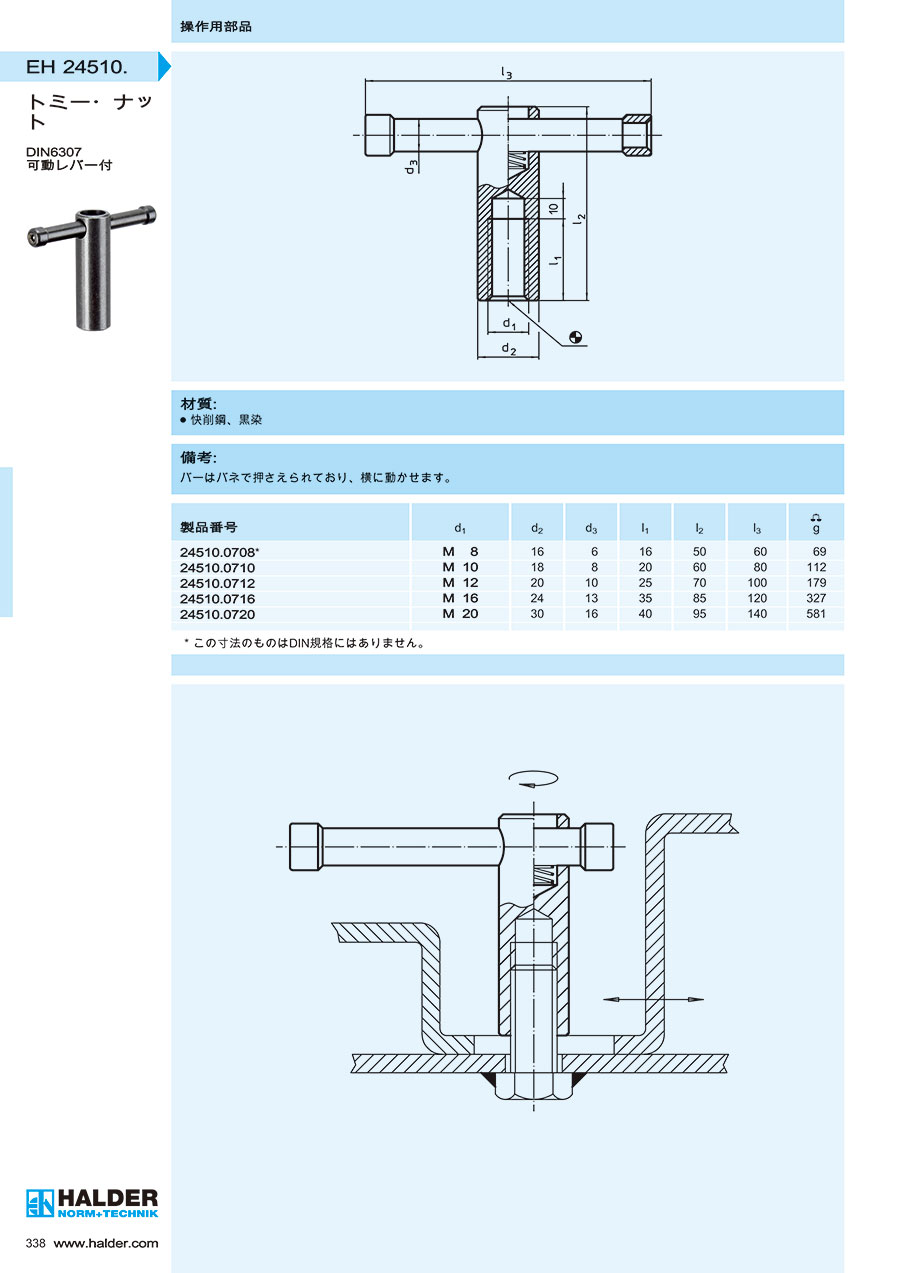 操作用部品

EH 24510.

トミー・ナット

DIN6307
可動レバー付

$l_3$

$d_3$

10

$l_2$

$l_1$

$d_1$

$d_2$

材質:
● 快削鋼、黒染

備考:
バーはバネで押さえられており、横に動かせます。

| 製品番号 | $d_1$ | $d_2$ | $d_3$ | $l_1$ | $l_2$ | $l_3$ | g |
|---|---|---|---|---|---|---|---|
| 24510.0708* | M 8 | 16 | 6 | 16 | 50 | 60 | 69 |
| 24510.0710 | M 10 | 18 | 8 | 20 | 60 | 80 | 112 |
| 24510.0712 | M 12 | 20 | 10 | 25 | 70 | 100 | 179 |
| 24510.0716 | M 16 | 24 | 13 | 35 | 85 | 120 | 327 |
| 24510.0720 | M 20 | 30 | 16 | 40 | 95 | 140 | 581 |

* この寸法のものはDIN規格にはありません。

HALDER
NORM+TECHNIK

338 www.halder.com