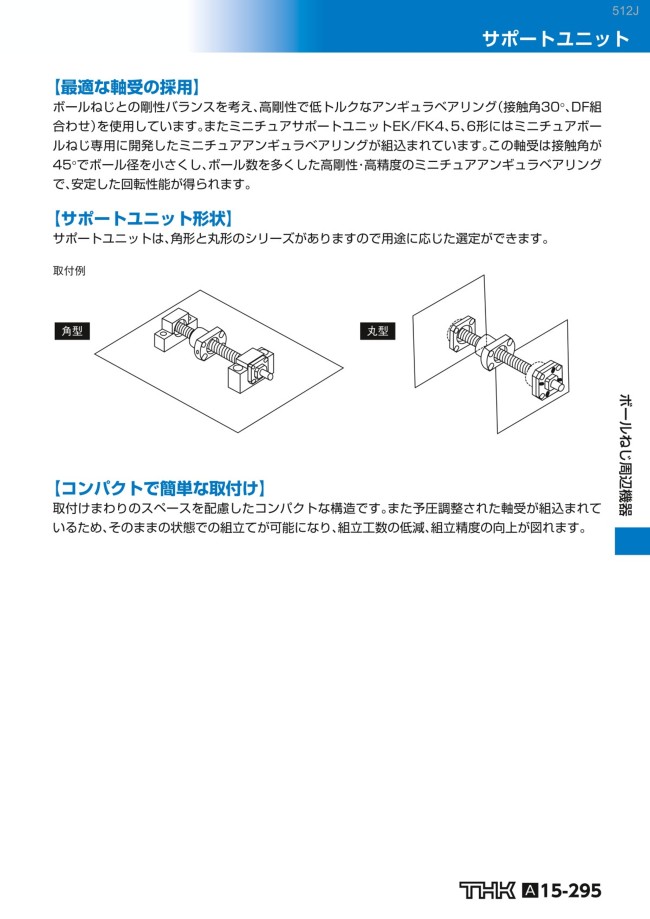 512J

サポートユニット

【最適な軸受の採用】
ボールねじとの剛性バランスを考え、高剛性で低トルクなアンギュラベアリング(接触角30°、DF組合わせ)を使用しています。またミニチュアサポートユニットEK/FK4、5、6形にはミニチュアボールねじ専用に開発したミニチュアアンギュラベアリングが組込まれています。この軸受は接触角が45°でボール径を小さくし、ボール数を多くした高剛性・高精度のミニチュアアンギュラベアリングで、安定した回転性能が得られます。

【サポートユニット形状】
サポートユニットは、角形と丸形のシリーズがありますので用途に応じた選定ができます。

取付例

角型

丸型

【コンパクトで簡単な取付け】
取付けまわりのスペースを配慮したコンパクトな構造です。また予圧調整された軸受が組込まれているため、そのままの状態での組立てが可能になり、組立工数の低減、組立精度の向上が図れます。

ボールねじ周辺機器

THK A15-295