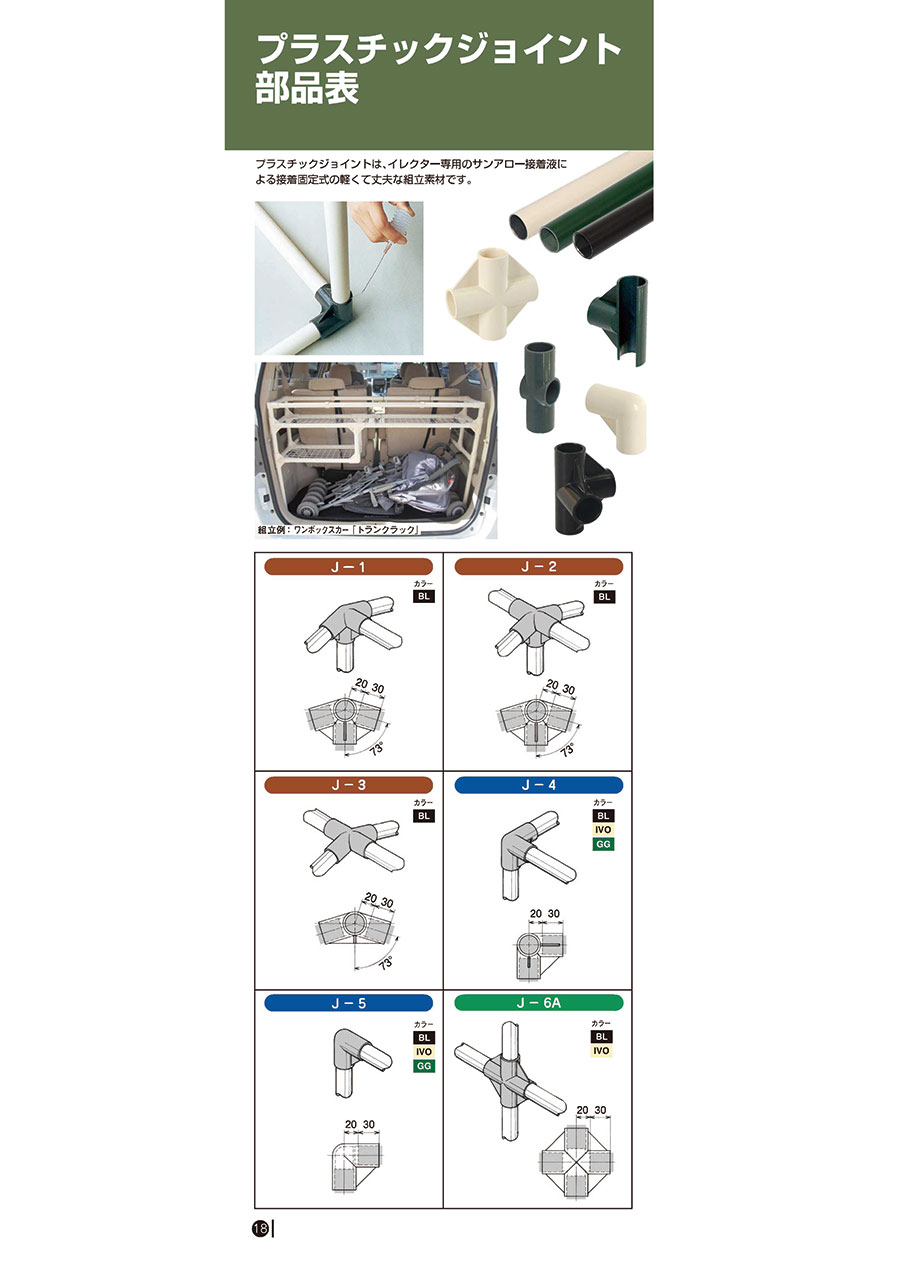 プラスチックジョイント
部品表

プラスチックジョイントは、イレクター専用のサンアロー接着液による接着固定式の軽くて丈夫な組立素材です。

組立例：ワンボックスカー「トランクラック」

J－1
カラー
BL
20 30
73°

J－2
カラー
BL
20 30
73°

J－3
カラー
BL
20 30
73°

J－4
カラー
BL
IVO
GG
20 30

J－5
カラー
BL
IVO
GG
20 30

J－6A
カラー
BL
IVO
20 30

18